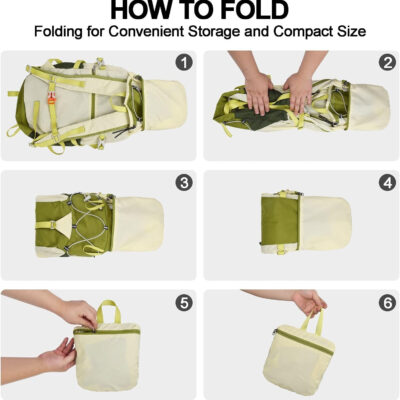 HOW TO FOLD
Folding for Convenient Storage and Compact Size

1

2

3

4

5

6