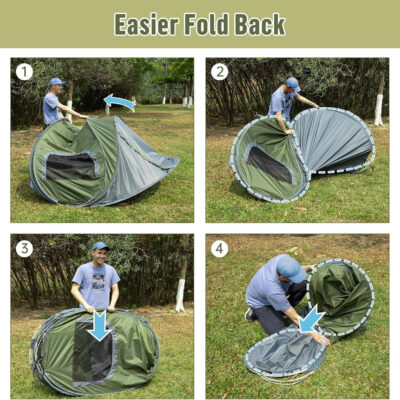 Easier Fold Back

1

2

3

4