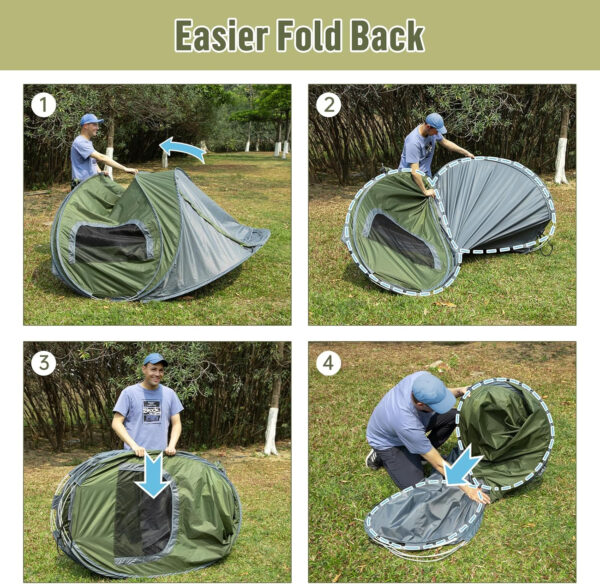 Easier Fold Back

1

2

3

4