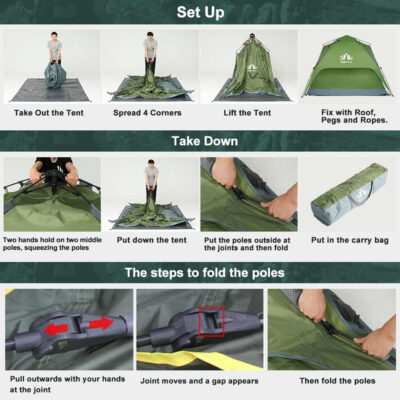 Set Up

Take Out the Tent

Spread 4 Corners

Lift the Tent

Fix with Roof, Pegs and Ropes.

Take Down

Two hands hold on two middle poles, squeezing the poles

Put down the tent

Put the poles outside at the joints and then fold

Put in the carry bag

The steps to fold the poles

Pull outwards with your hands at the joint

Joint moves and a gap appears

Then fold the poles