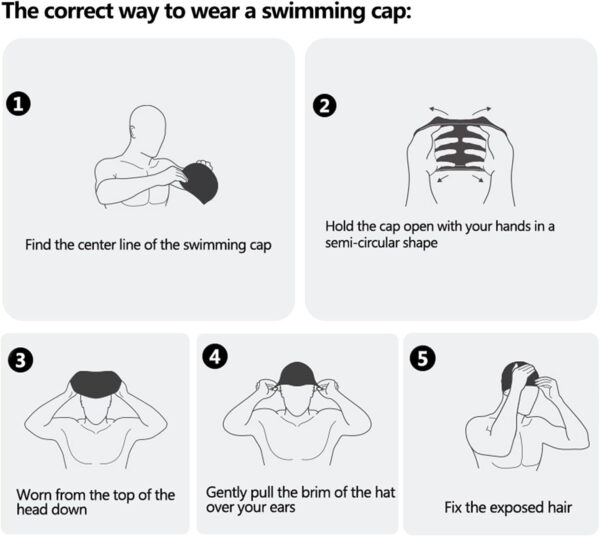 The correct way to wear a swimming cap:

1

Find the center line of the swimming cap

2

Hold the cap open with your hands in a semi-circular shape

3

Worn from the top of the head down

4

Gently pull the brim of the hat over your ears

5

Fix the exposed hair